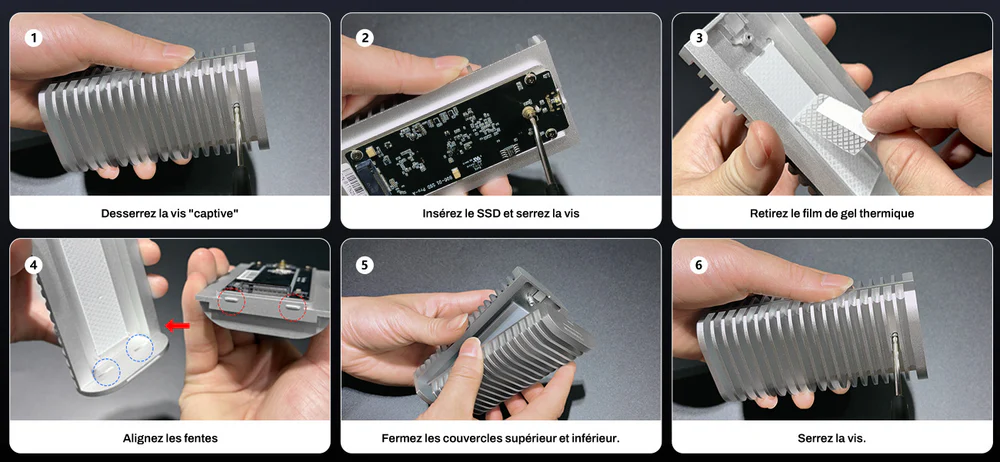 1

Desserrez la vis "captive"

2

Insérez le SSD et serrez la vis

3

Retirez le film de gel thermique

4

Alignez les fentes

5

Fermez les couvercles supérieur et inférieur.

6

Serrez la vis.