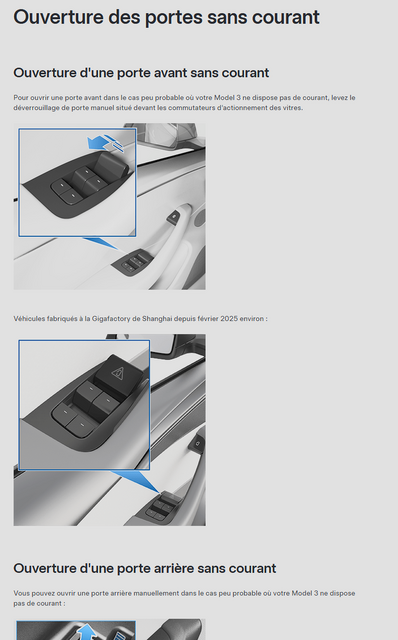 Ouverture des portes sans courant

Ouverture d'une porte avant sans courant

Pour ouvrir une porte avant dans le cas peu probable où votre Model 3 ne dispose pas de courant, levez le déverrouillage de porte manuel situé devant les commutateurs d'actionnement des vitres.

Véhicules fabriqués à la Gigafactory de Shanghai depuis février 2025 environ :

Ouverture d'une porte arrière sans courant

Vous pouvez ouvrir une porte arrière manuellement dans le cas peu probable où votre Model 3 ne dispose pas de courant :