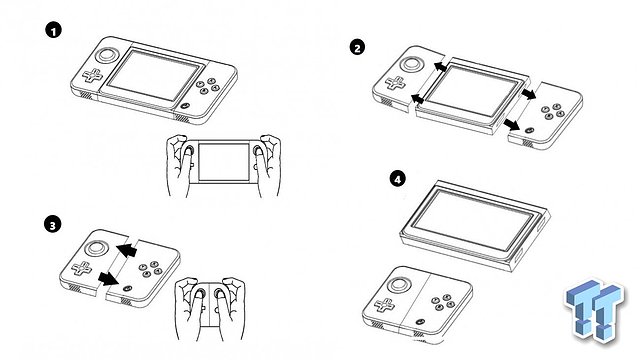 1

2

3

4