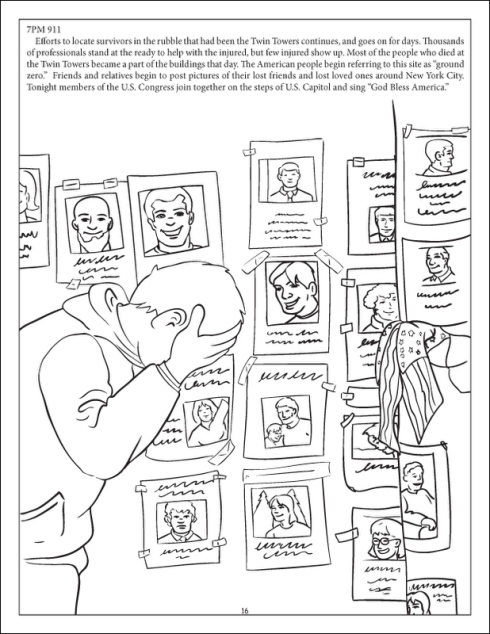 7PM 911

Efforts to locate survivors in the rubble that had been the Twin Towers continues, and goes on for days. Thousands of professionals stand at the ready to help with the injured, but few injured show up. Most of the people who died at the Twin Towers became a part of the buildings that day. The American people begin referring to this site as "ground zero." Friends and relatives begin to post pictures of their lost friends and lost loved ones around New York City. Tonight members of the U.S. Congress join together on the steps of U.S. Capitol and sing "God Bless America."

16